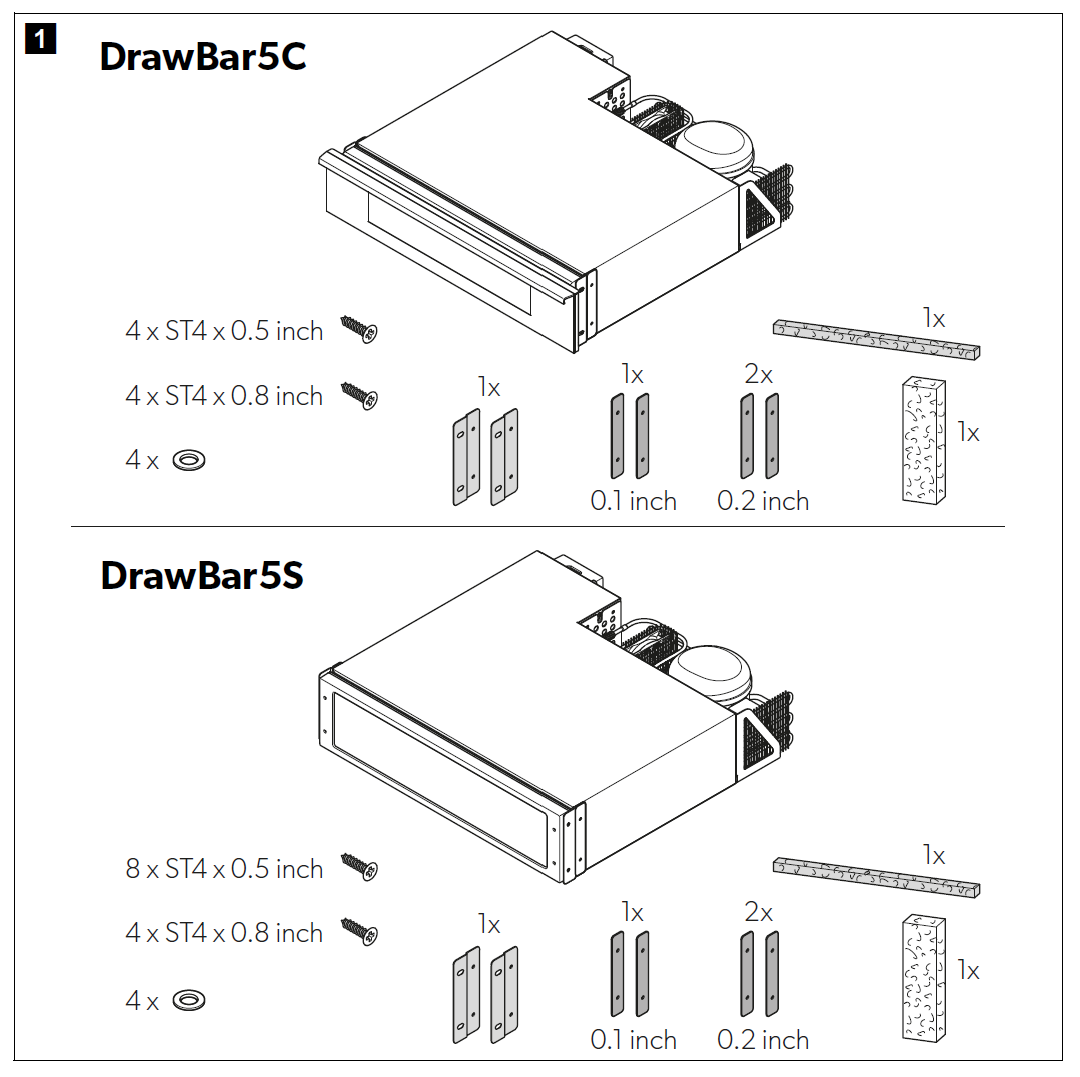 1

DrawBar5C

4 x ST4 x 0.5 inch

4 x ST4 x 0.8 inch

4 x

1x

1x

0.1 inch

2x

0.2 inch

1x

1x

DrawBar5S

8 x ST4 x 0.5 inch

4 x ST4 x 0.8 inch

4 x

1x

1x

0.1 inch

2x

0.2 inch

1x

1x