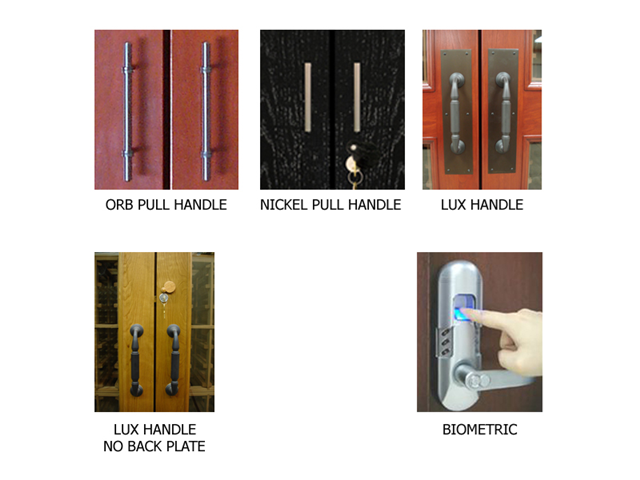 ORB PULL HANDLE

NICKEL PULL HANDLE

LUX HANDLE

LUX HANDLE
NO BACK PLATE

BIOMETRIC